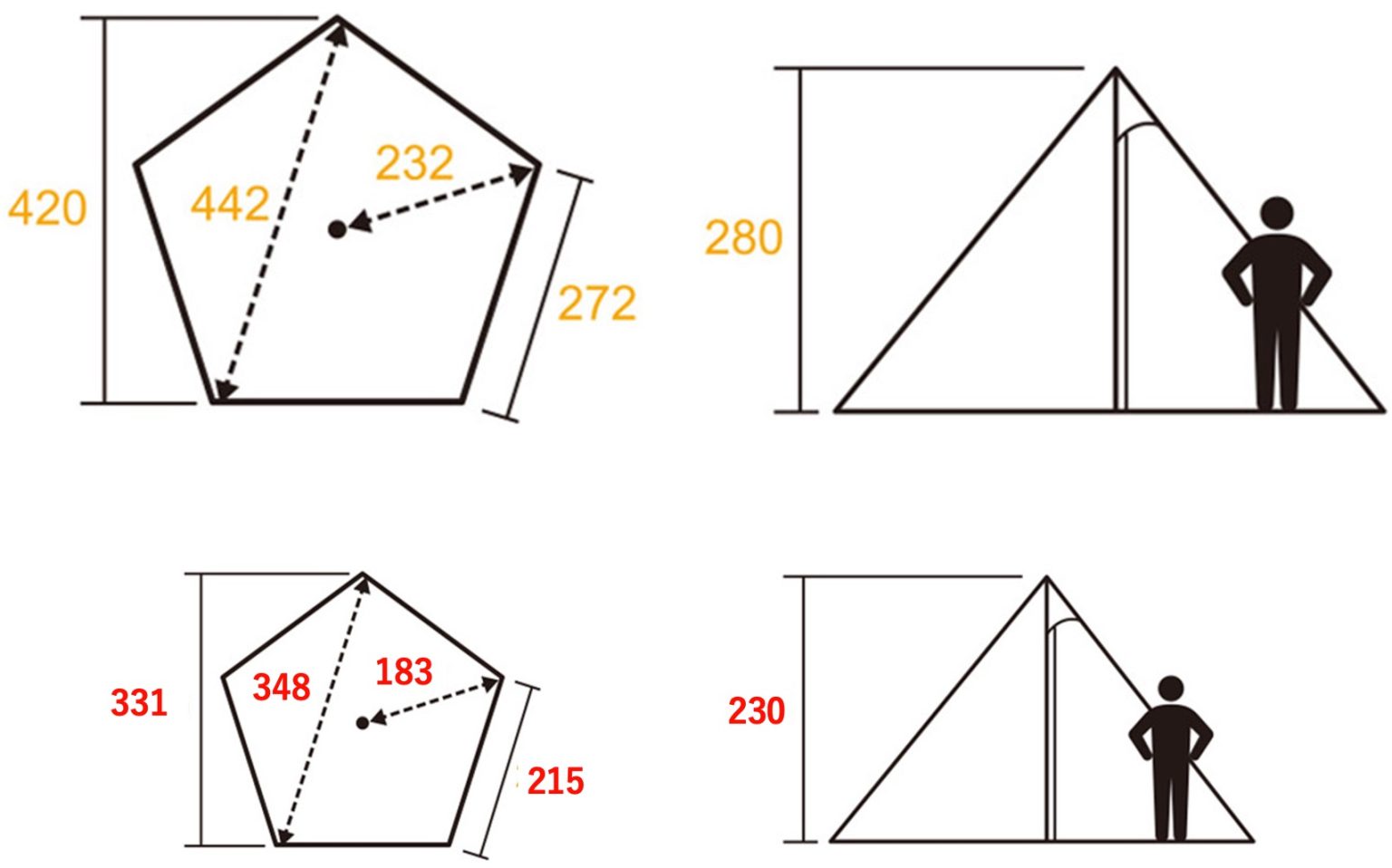 420
442
232
272
280
331
348
183
215
230