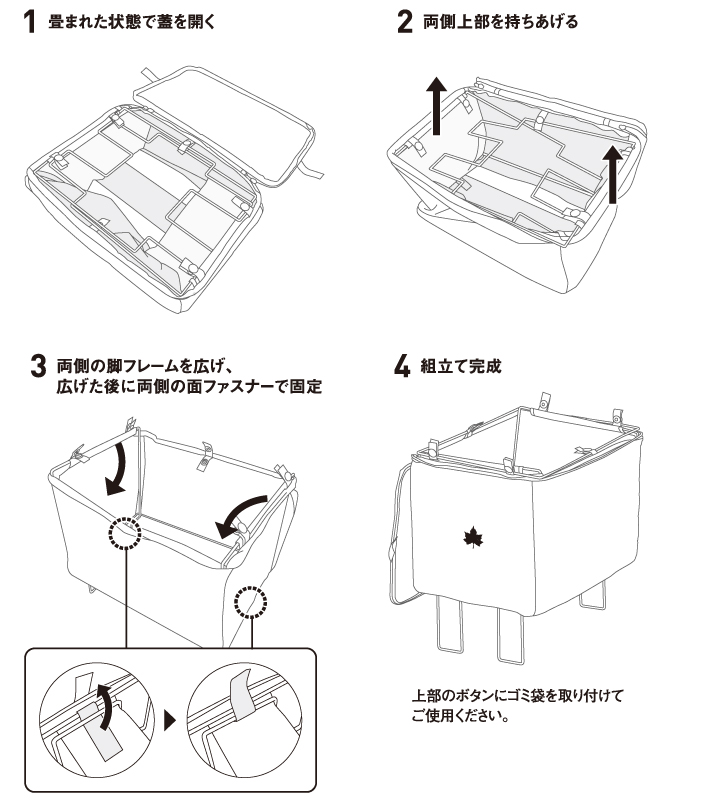 1 畳まれた状態で蓋を開く

2 両側上部を持ちあげる

3 両側の脚フレームを広げ、広げた後に両側の面ファスナーで固定

4 組立て完成

上部のボタンにゴミ袋を取り付けてご使用ください。